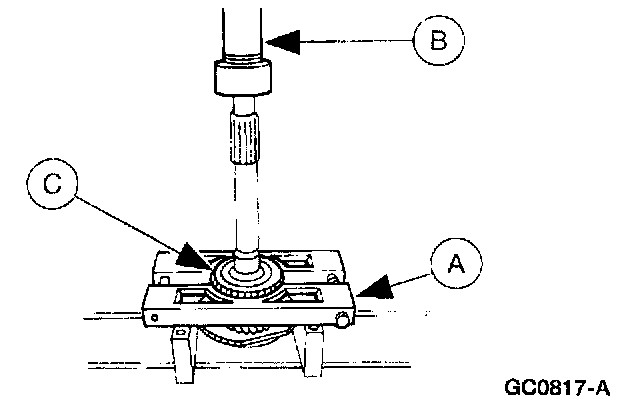 B

C

A

GC0817-A