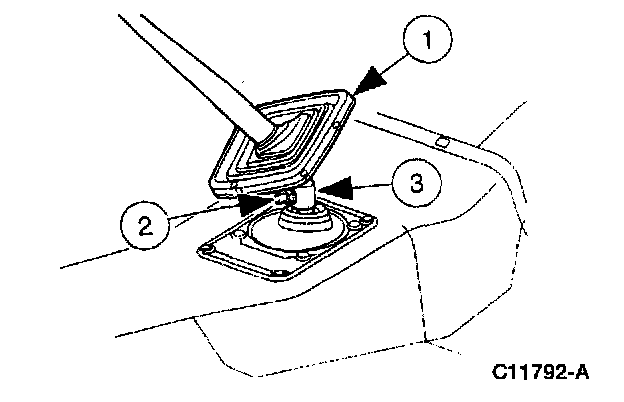 1
3
2
C11792-A