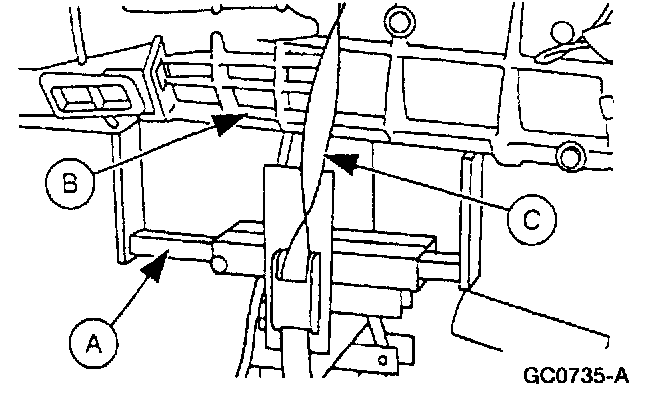 B

C

A

GC0735-A