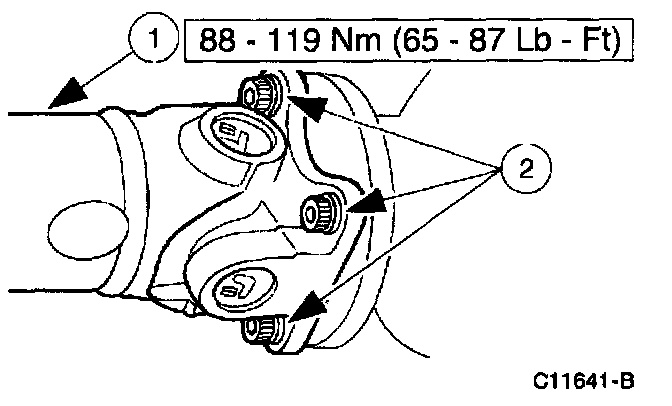 1

88 - 119 Nm (65 - 87 Lb - Ft)

2

C11641-B