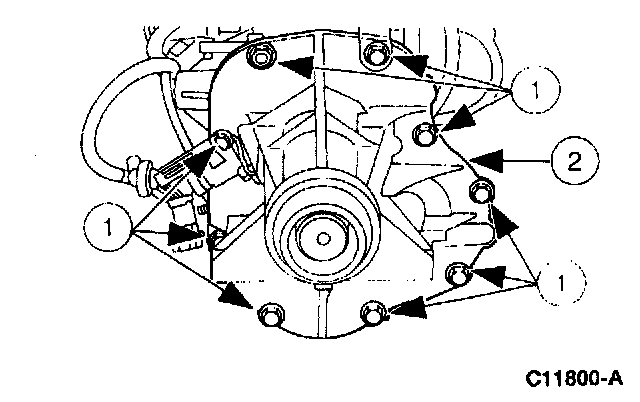 1
2
1
1
C11800-A