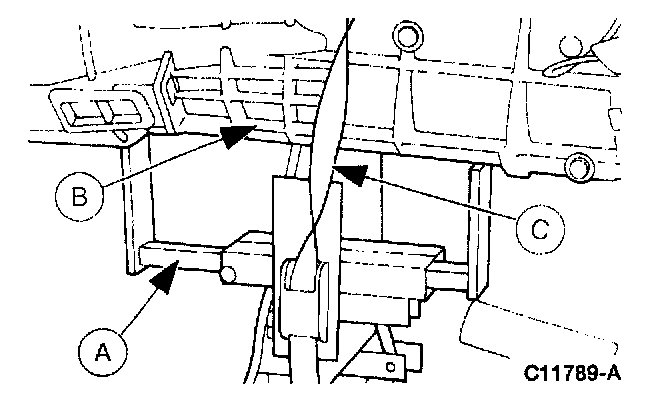 B

C

A

C11789-A