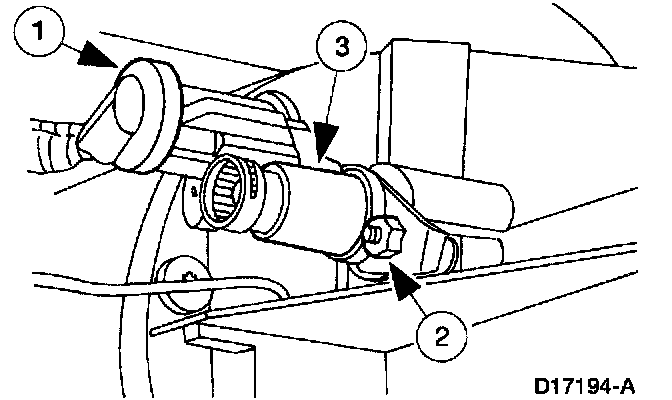 1
3
2
D17194-A