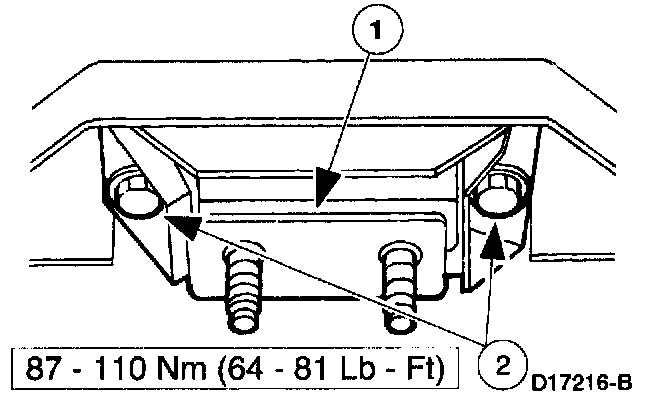 1

87 - 110 Nm (64 - 81 Lb - Ft)

2

D17216-B