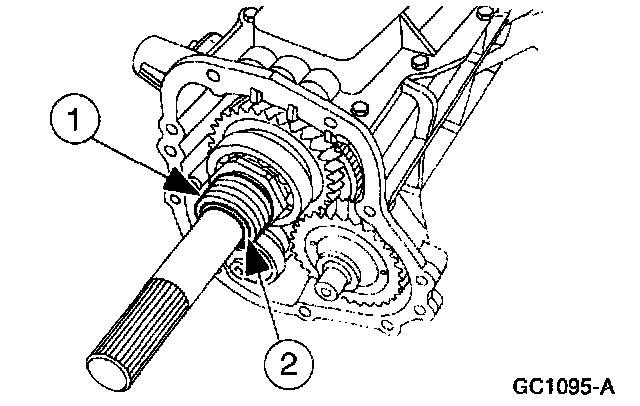 1
2
GC1095-A