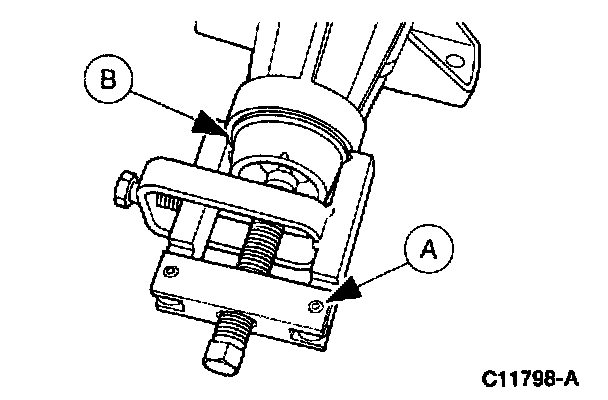 B

A

C11798-A