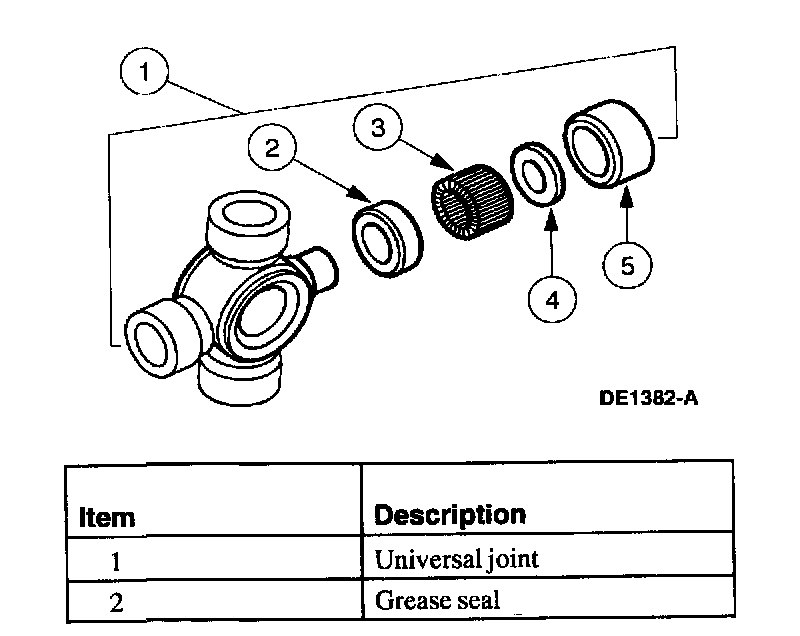 1

2

3

4

5

DE1382-A

| Item | Description |
|---|---|
| 1 | Universal joint |
| 2 | Grease seal |