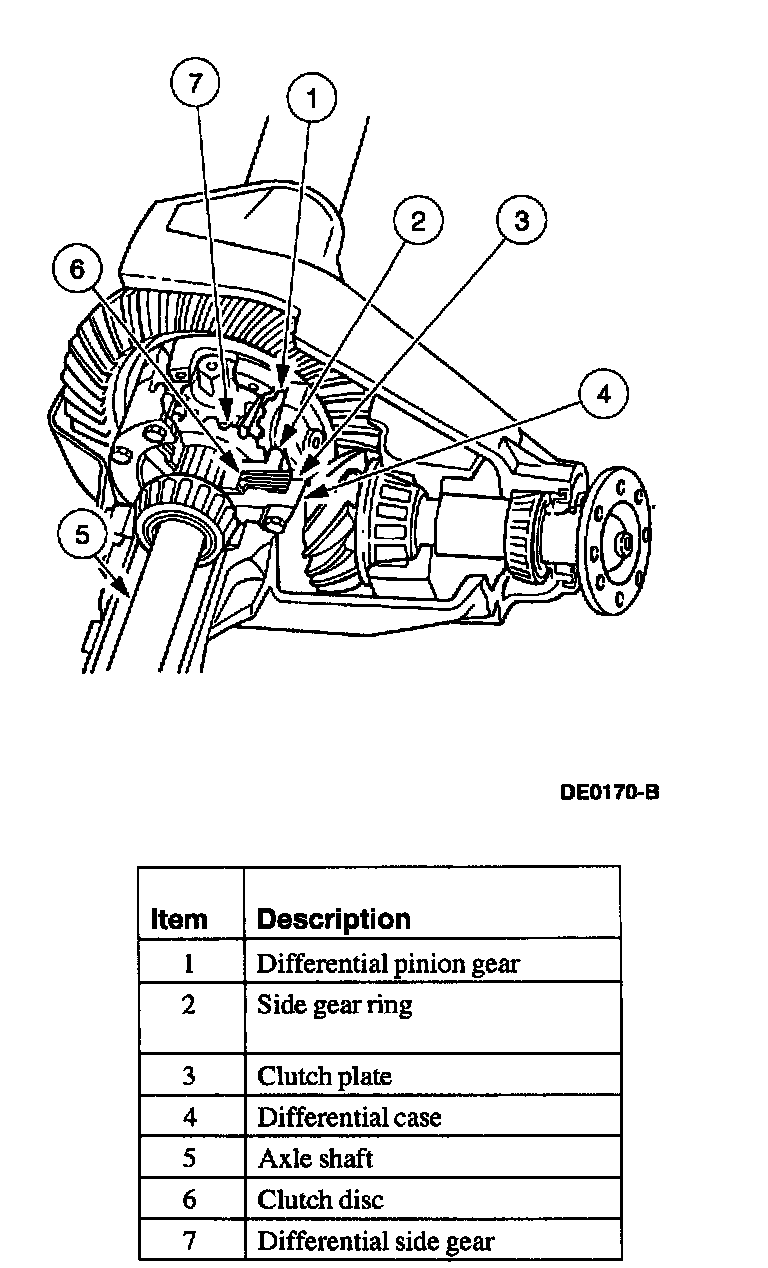 7
1
2
3
6
4
5

DE0170-B

| Item | Description |
|---|---|
| 1 | Differential pinion gear |
| 2 | Side gear ring |
| 3 | Clutch plate |
| 4 | Differential case |
| 5 | Axle shaft |
| 6 | Clutch disc |
| 7 | Differential side gear |