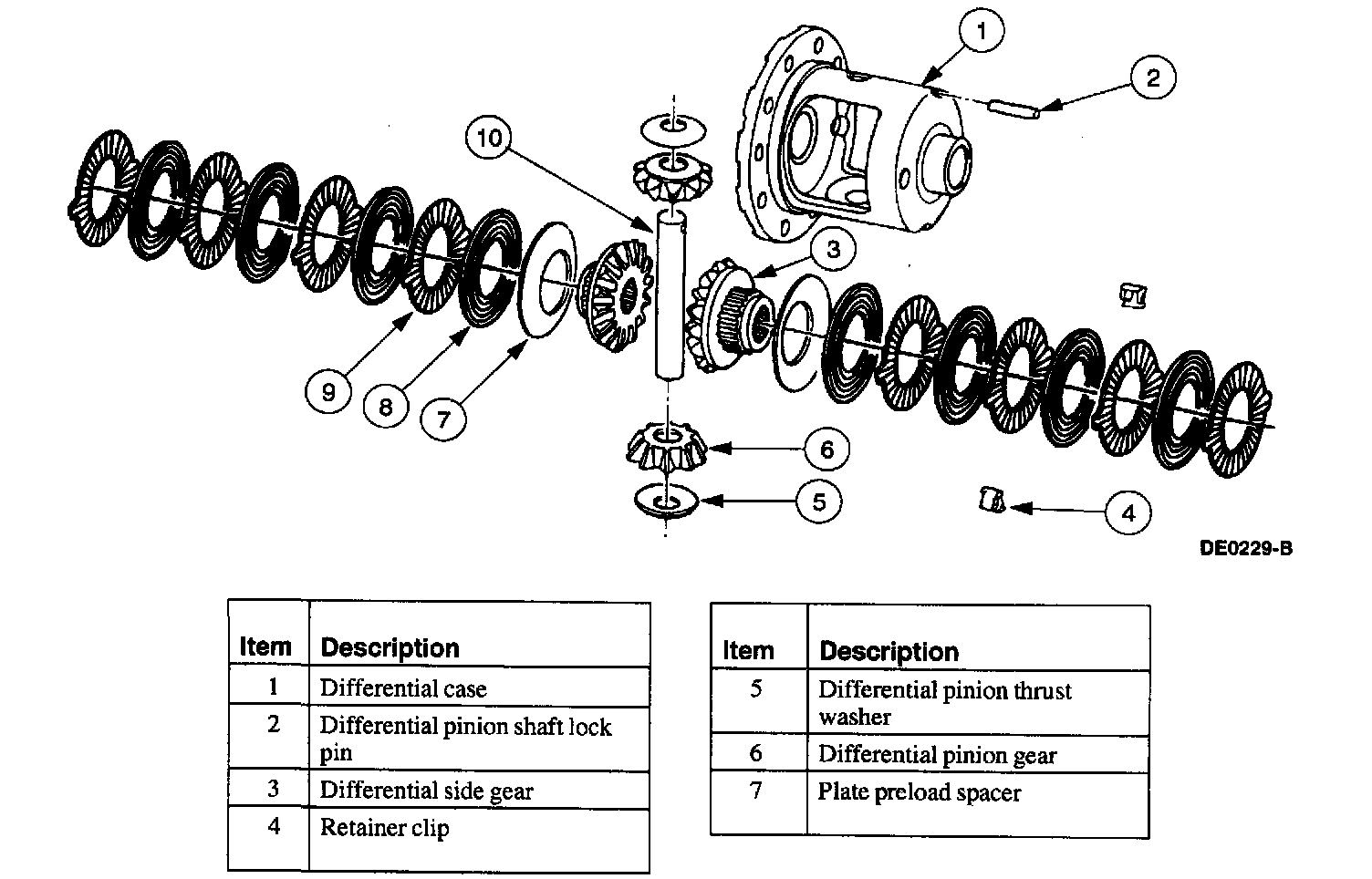 1

2

10

3

9

8

7

6

5

4

DE0229-B

| Item | Description |
|---|---|
| 1 | Differential case |
| 2 | Differential pinion shaft lock pin |
| 3 | Differential side gear |
| 4 | Retainer clip |

| Item | Description |
|---|---|
| 5 | Differential pinion thrust washer |
| 6 | Differential pinion gear |
| 7 | Plate preload spacer |