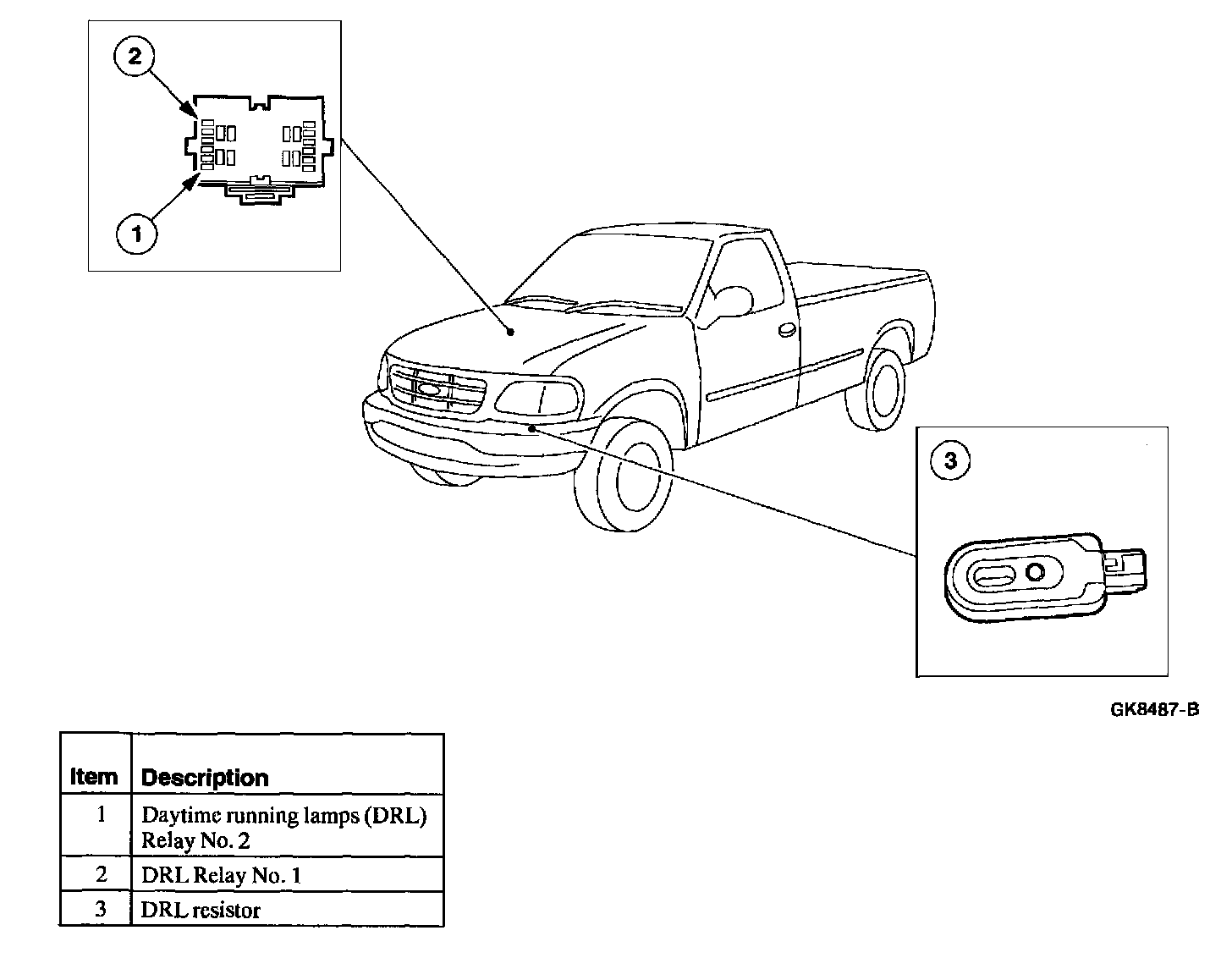 2

1

3

GK8487-B

| Item | Description |
|---|---|
| 1 | Daytime running lamps (DRL) Relay No. 2 |
| 2 | DRL Relay No. 1 |
| 3 | DRL resistor |