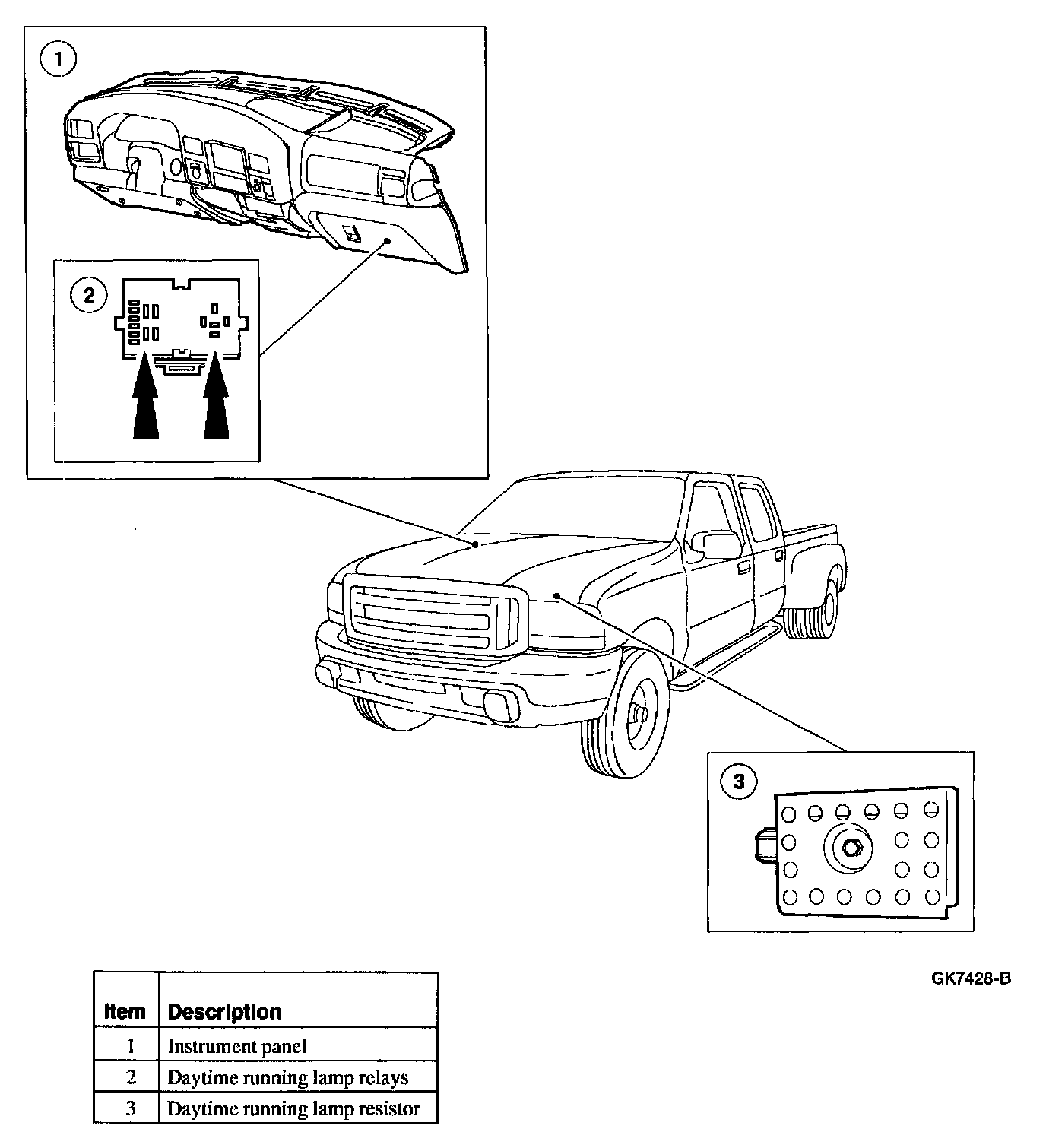 1

2

3

GK7428-B

| Item | Description |
|---|---|
| 1 | Instrument panel |
| 2 | Daytime running lamp relays |
| 3 | Daytime running lamp resistor |