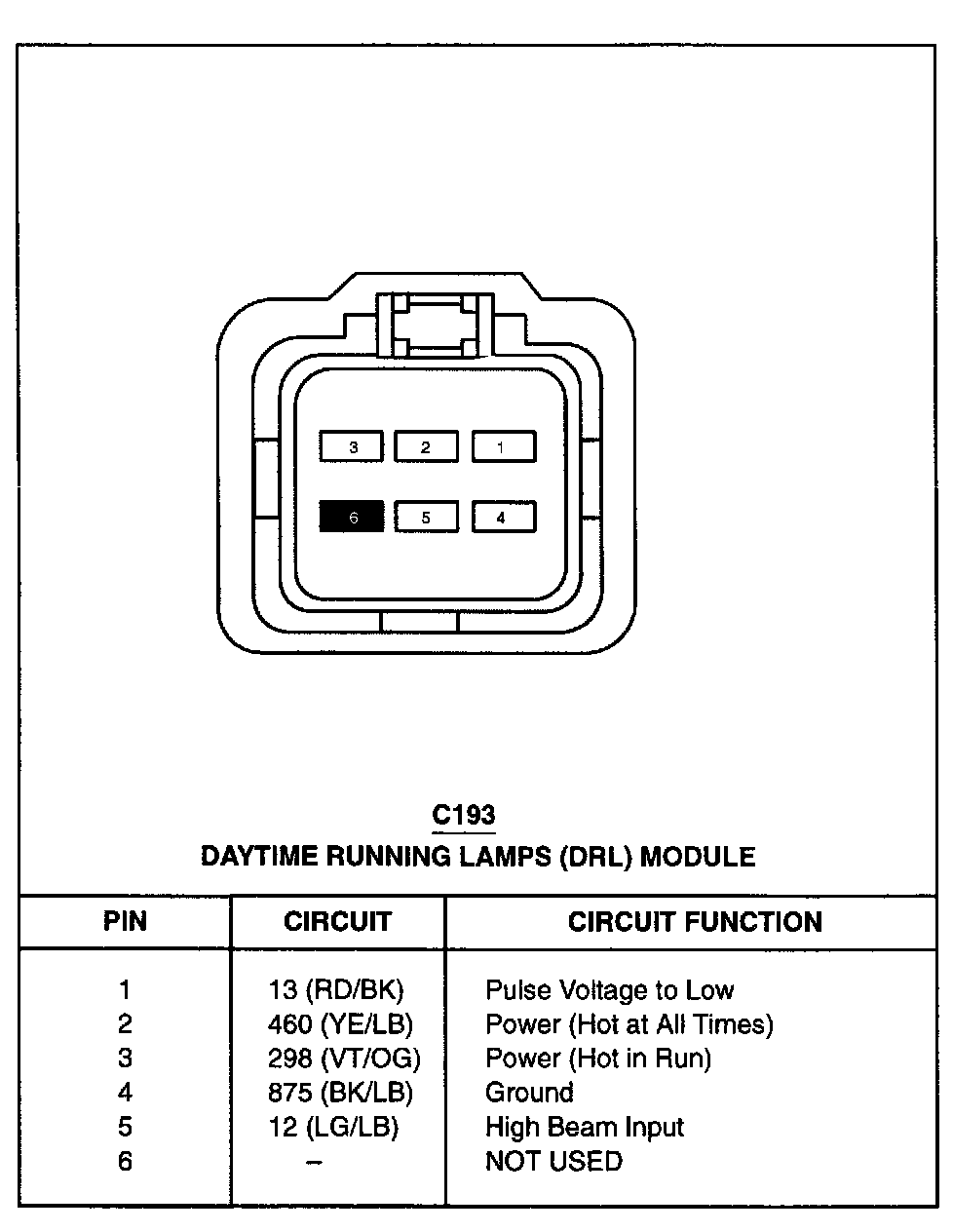 3 2 1
6 5 4

C193
DAYTIME RUNNING LAMPS (DRL) MODULE

| PIN | CIRCUIT | CIRCUIT FUNCTION |
|---|---|---|
| 1 | 13 (RD/BK) | Pulse Voltage to Low |
| 2 | 460 (YE/LB) | Power (Hot at All Times) |
| 3 | 298 (VT/OG) | Power (Hot in Run) |
| 4 | 875 (BK/LB) | Ground |
| 5 | 12 (LG/LB) | High Beam Input |
| 6 | – | NOT USED |