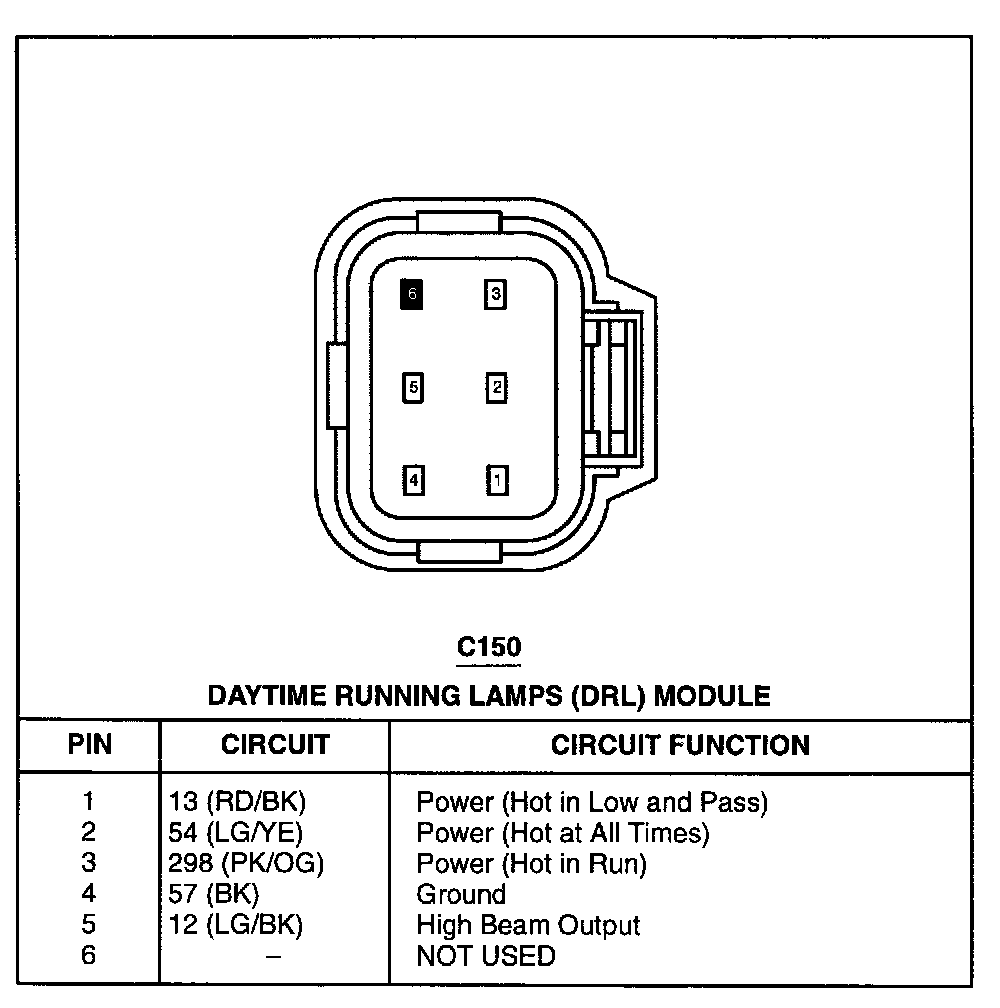 6 3
5 2
4 1

C150

DAYTIME RUNNING LAMPS (DRL) MODULE

| PIN | CIRCUIT | CIRCUIT FUNCTION |
|---|---|---|
| 1 | 13 (RD/BK) | Power (Hot in Low and Pass) |
| 2 | 54 (LG/YE) | Power (Hot at All Times) |
| 3 | 298 (PK/OG) | Power (Hot in Run) |
| 4 | 57 (BK) | Ground |
| 5 | 12 (LG/BK) | High Beam Output |
| 6 | – | NOT USED |