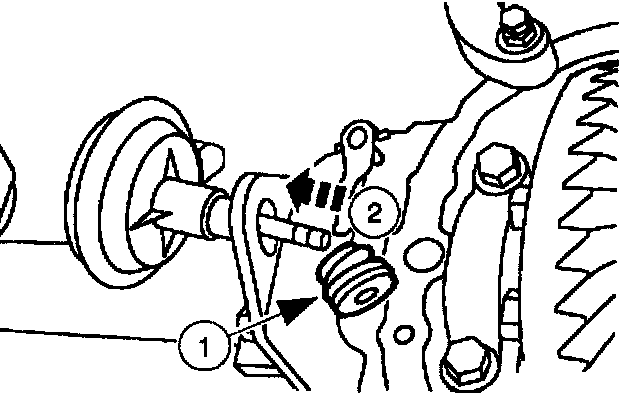 2

1