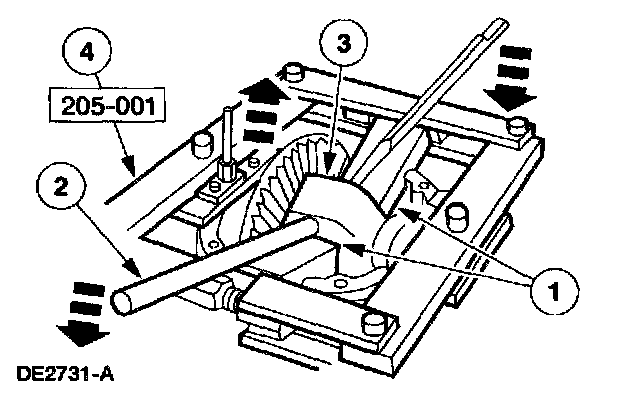 4
205-001
3
2
1
DE2731-A