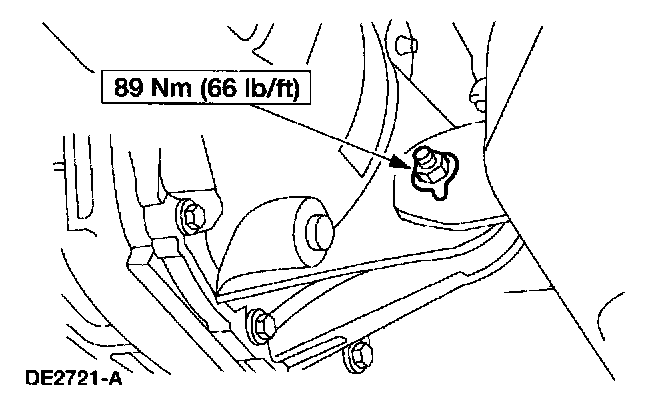 89 Nm (66 lb/ft)

DE2721-A