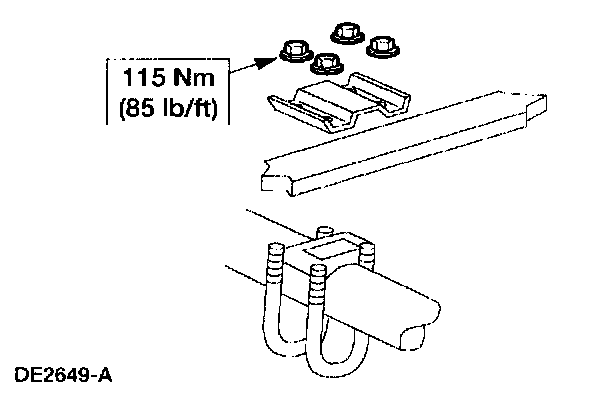 115 Nm
(85 lb/ft)

DE2649-A