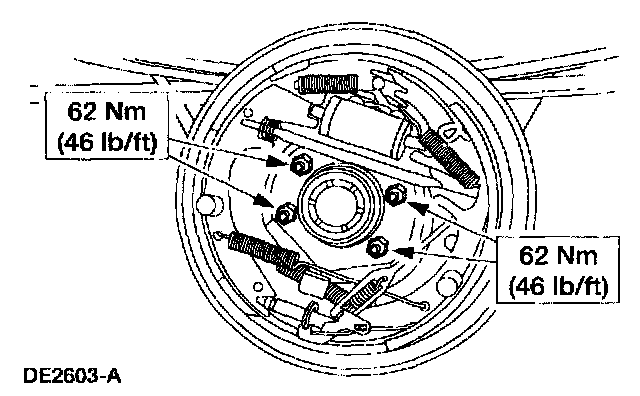 62 Nm
(46 lb/ft)

62 Nm
(46 lb/ft)

DE2603-A