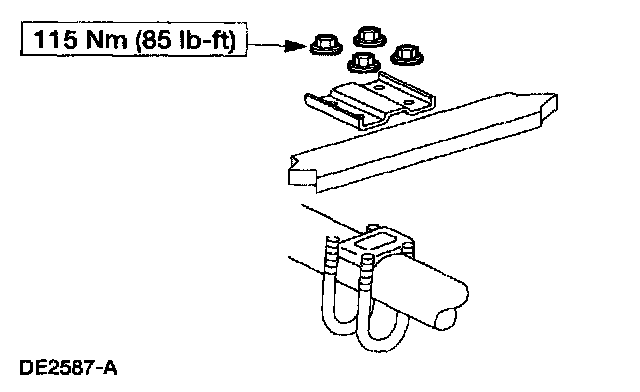 115 Nm (85 lb-ft)

DE2587-A