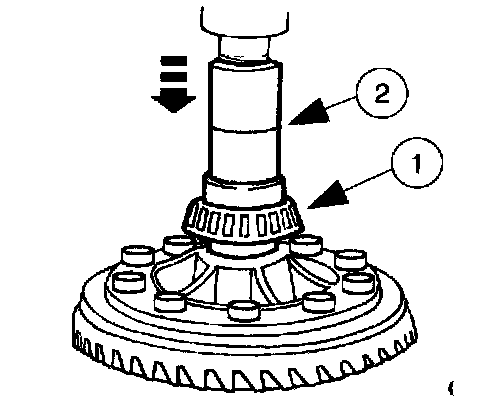 2

1