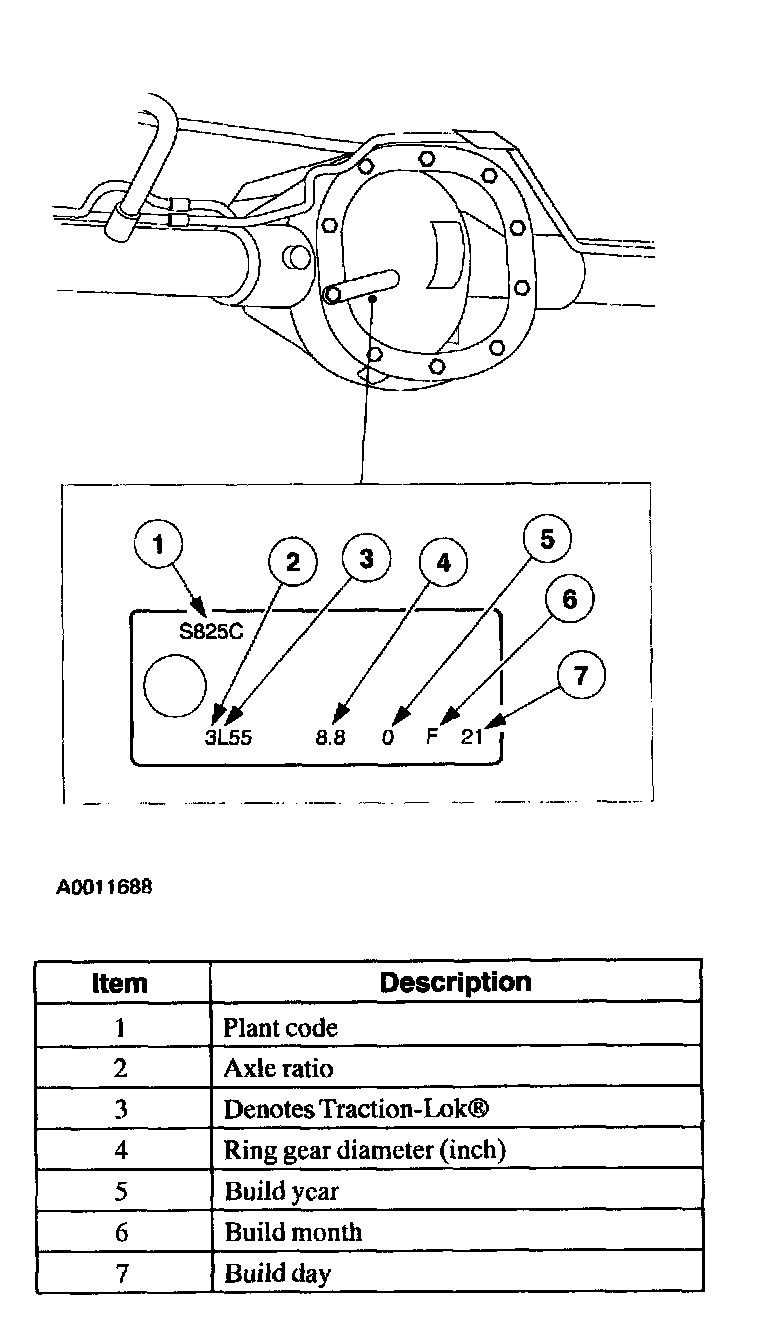 1
2
3
4
5
6
7
S825C
3L55
8.8
0
F
21

A0011688

| Item | Description |
|---|---|
| 1 | Plant code |
| 2 | Axle ratio |
| 3 | Denotes Traction-Lok® |
| 4 | Ring gear diameter (inch) |
| 5 | Build year |
| 6 | Build month |
| 7 | Build day |