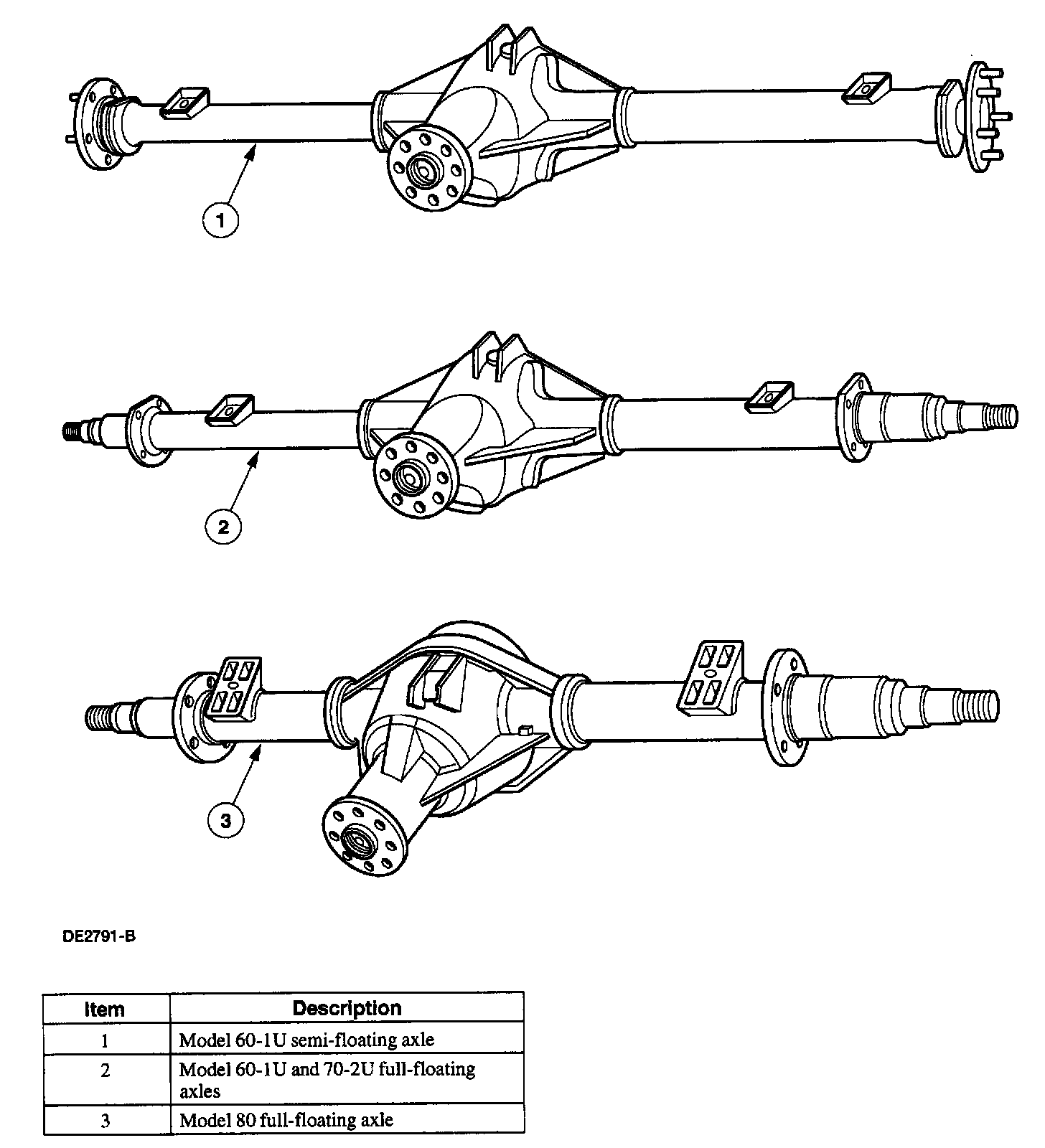 1

2

3

DE2791-B

| Item | Description |
|---|---|
| 1 | Model 60-1U semi-floating axle |
| 2 | Model 60-1U and 70-2U full-floating axles |
| 3 | Model 80 full-floating axle |