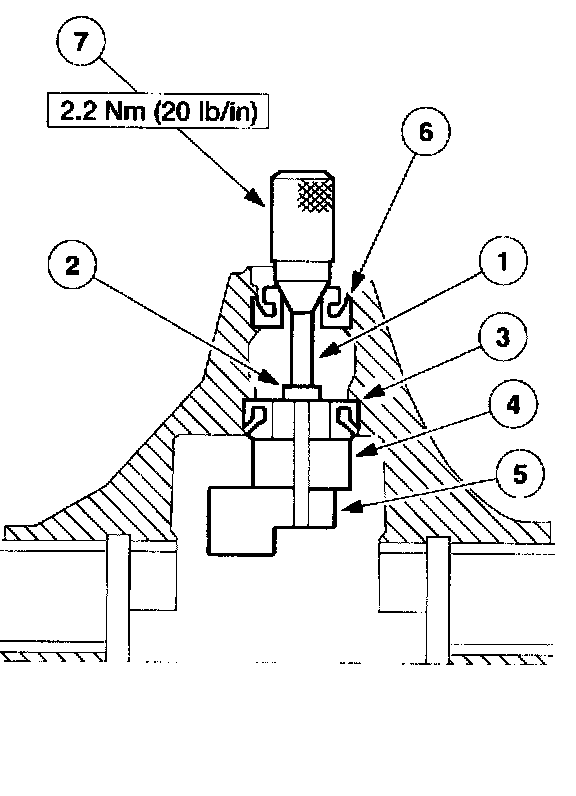 7
2.2 Nm (20 lb/in)
6
2
1
3
4
5