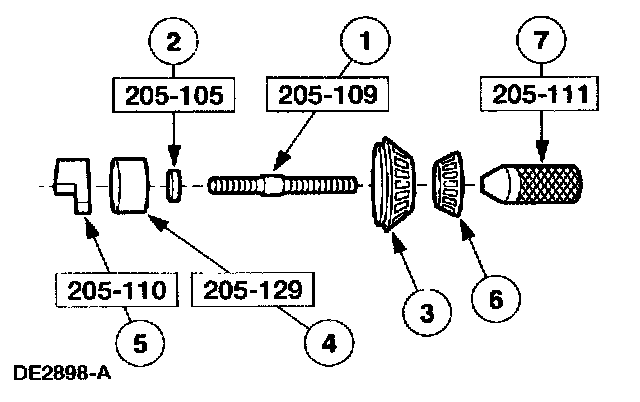 2
205-105
1
205-109
7
205-111
205-110
205-129
3
6
5
4
DE2898-A