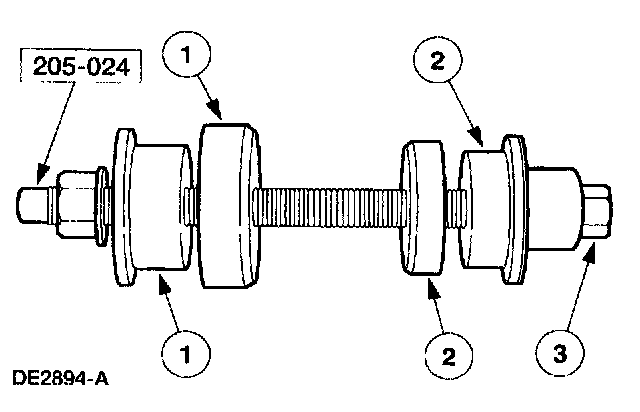 205-024

1

2

1

2

3

DE2894-A