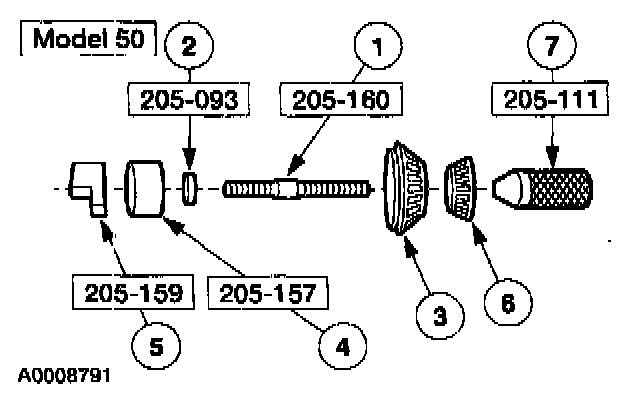 Model 50

2
205-093

1
205-160

7
205-111

205-159
5

205-157
4

3

6

A0008791