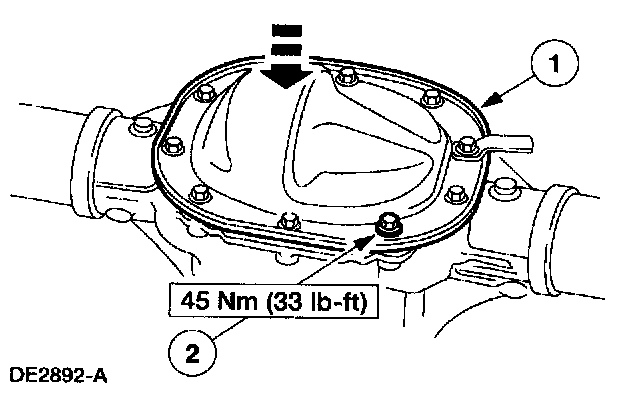 1

45 Nm (33 lb-ft)

2

DE2892-A