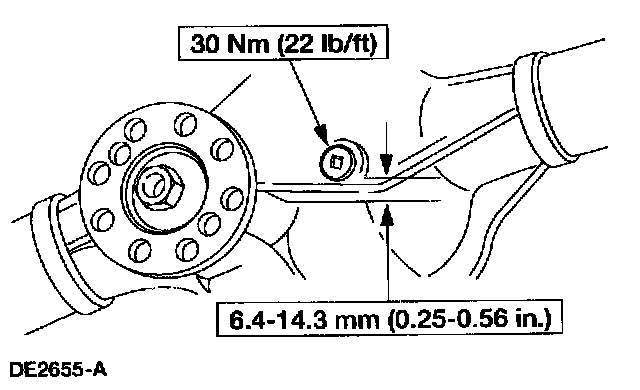 30 Nm (22 lb/ft)

6.4-14.3 mm (0.25-0.56 in.)

DE2655-A