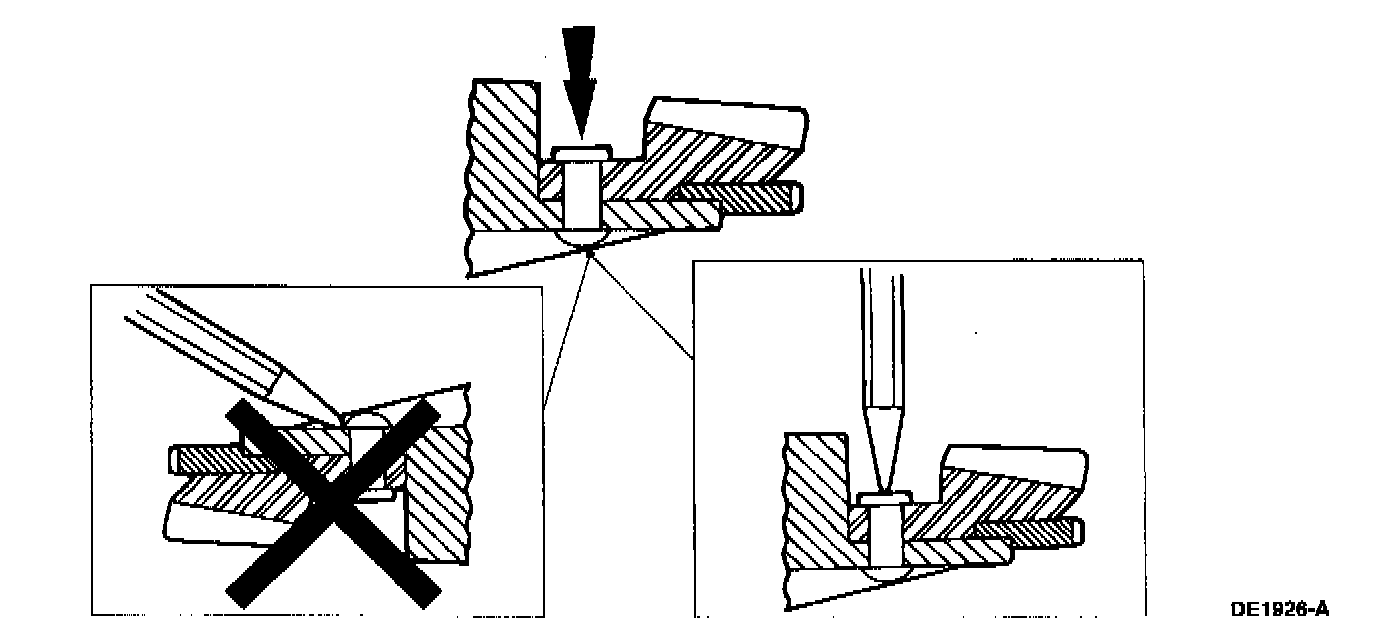 DE1926-A