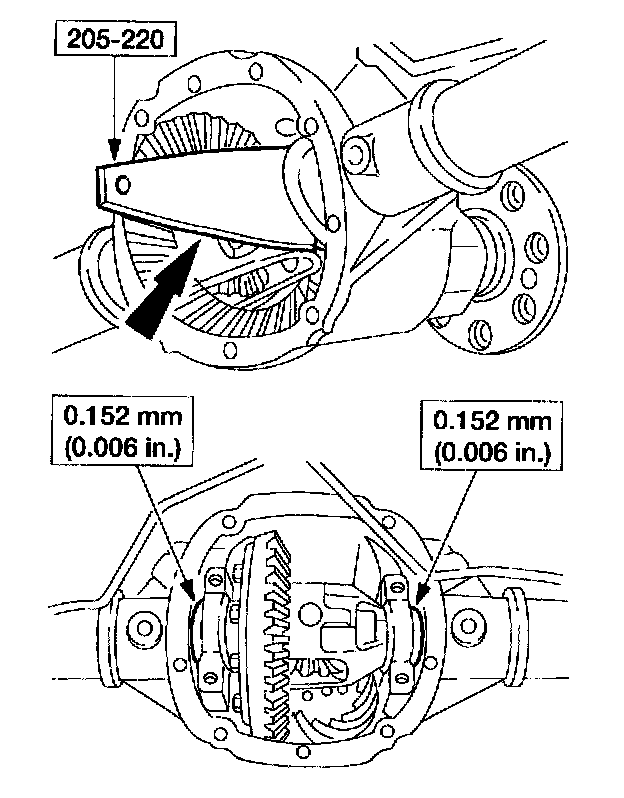 205-220

0.152 mm
(0.006 in.)

0.152 mm
(0.006 in.)