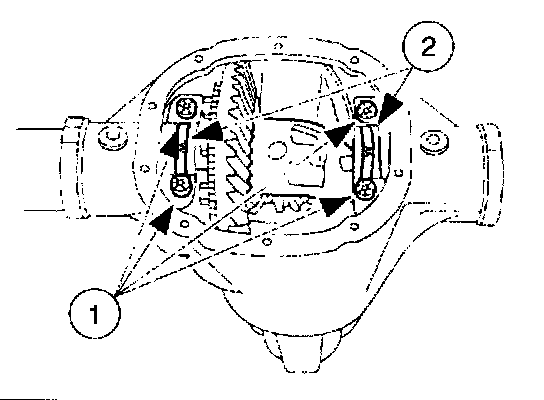 2

1