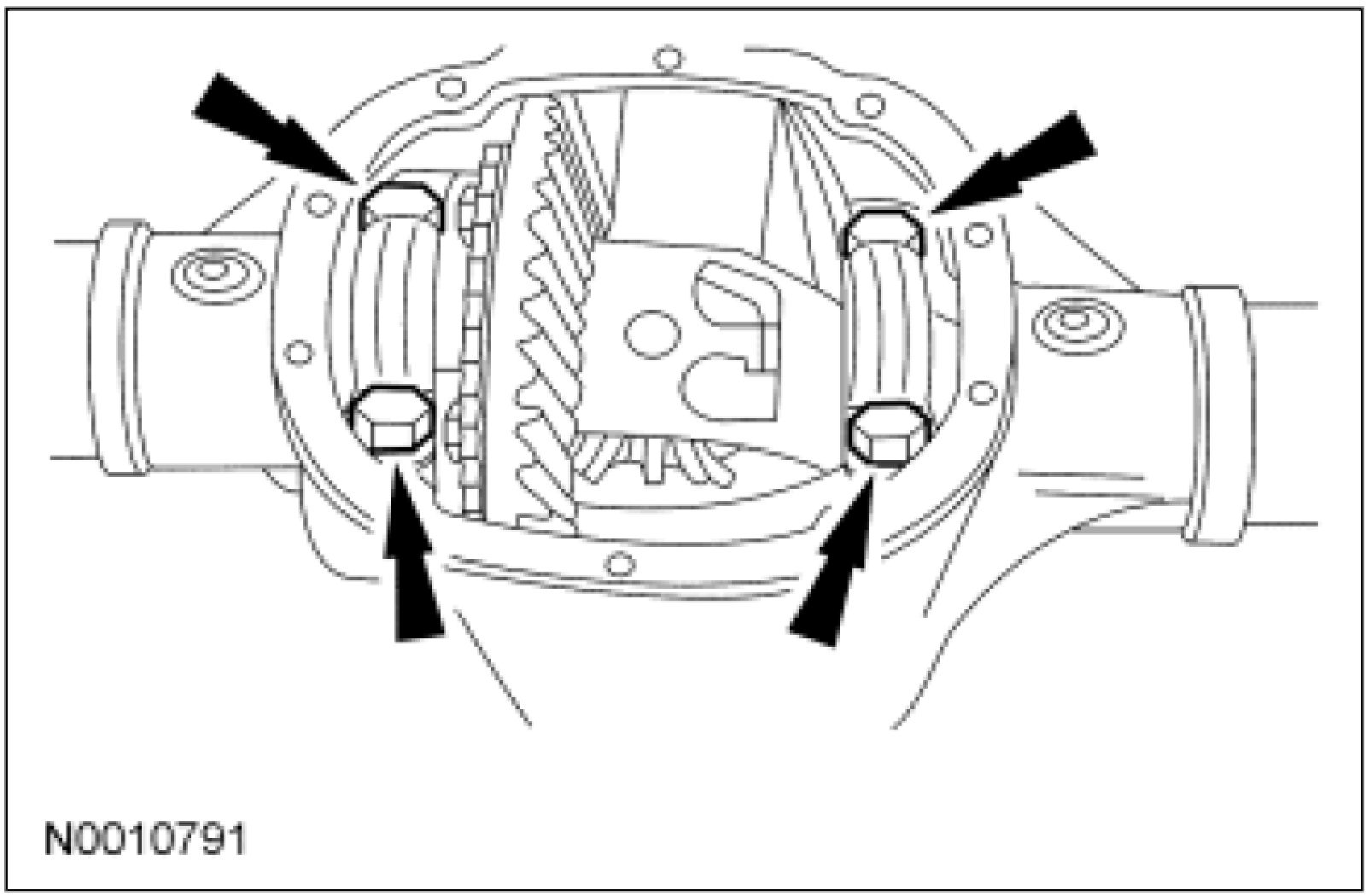 N0010791