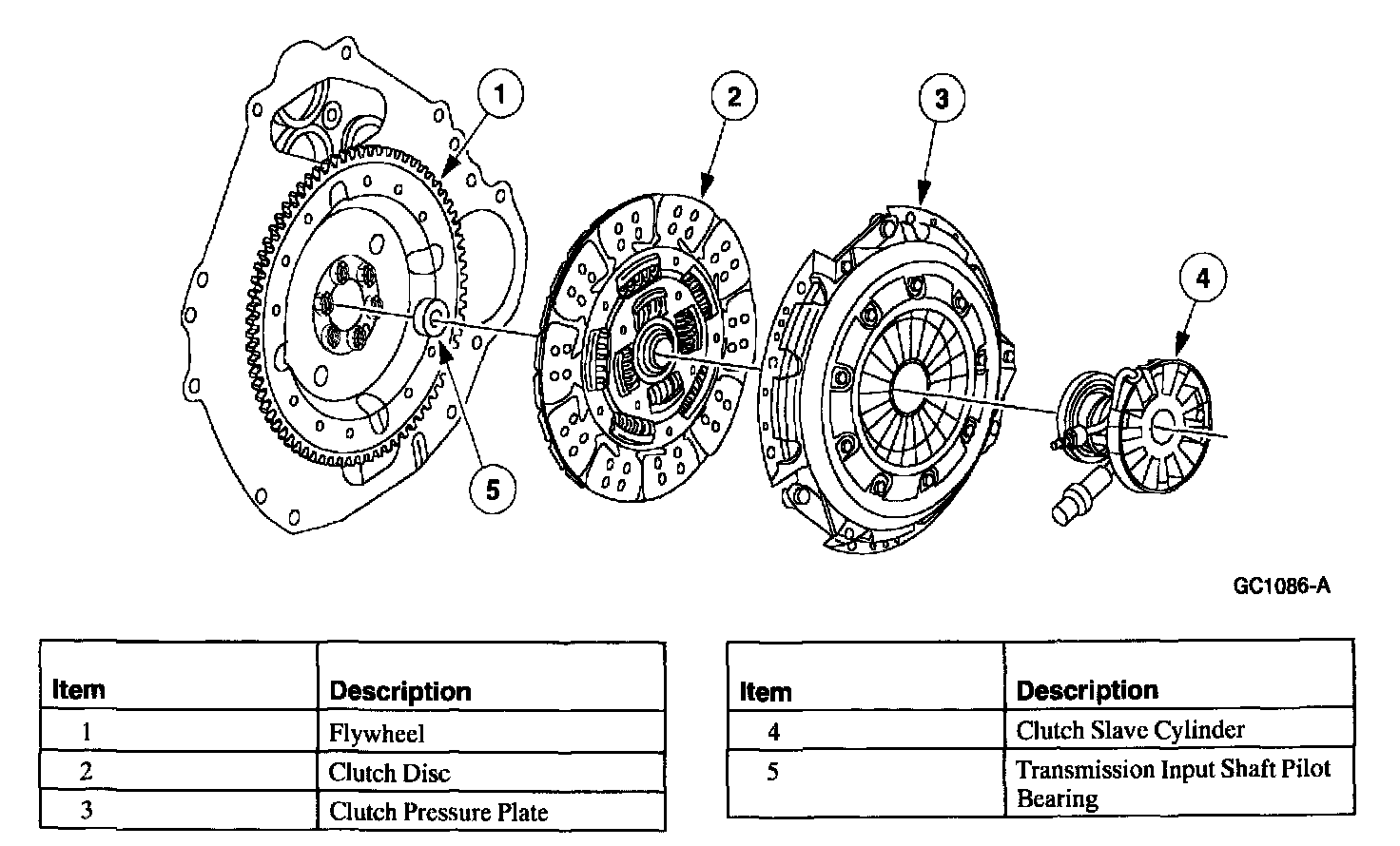 1

2

3

4

5

GC1086-A

| Item | Description |
|---|---|
| 1 | Flywheel |
| 2 | Clutch Disc |
| 3 | Clutch Pressure Plate |

| Item | Description |
|---|---|
| 4 | Clutch Slave Cylinder |
| 5 | Transmission Input Shaft Pilot Bearing |