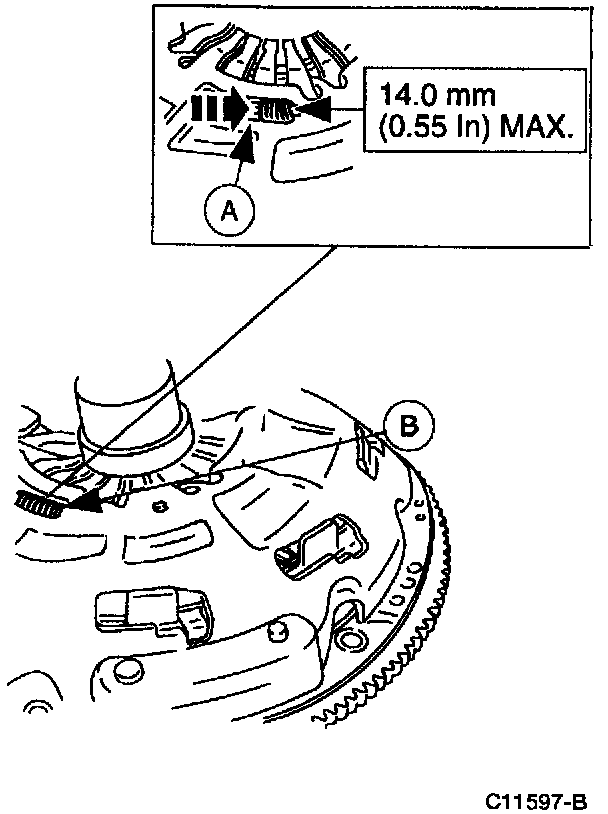 14.0 mm
(0.55 In) MAX.

A

B

C11597-B