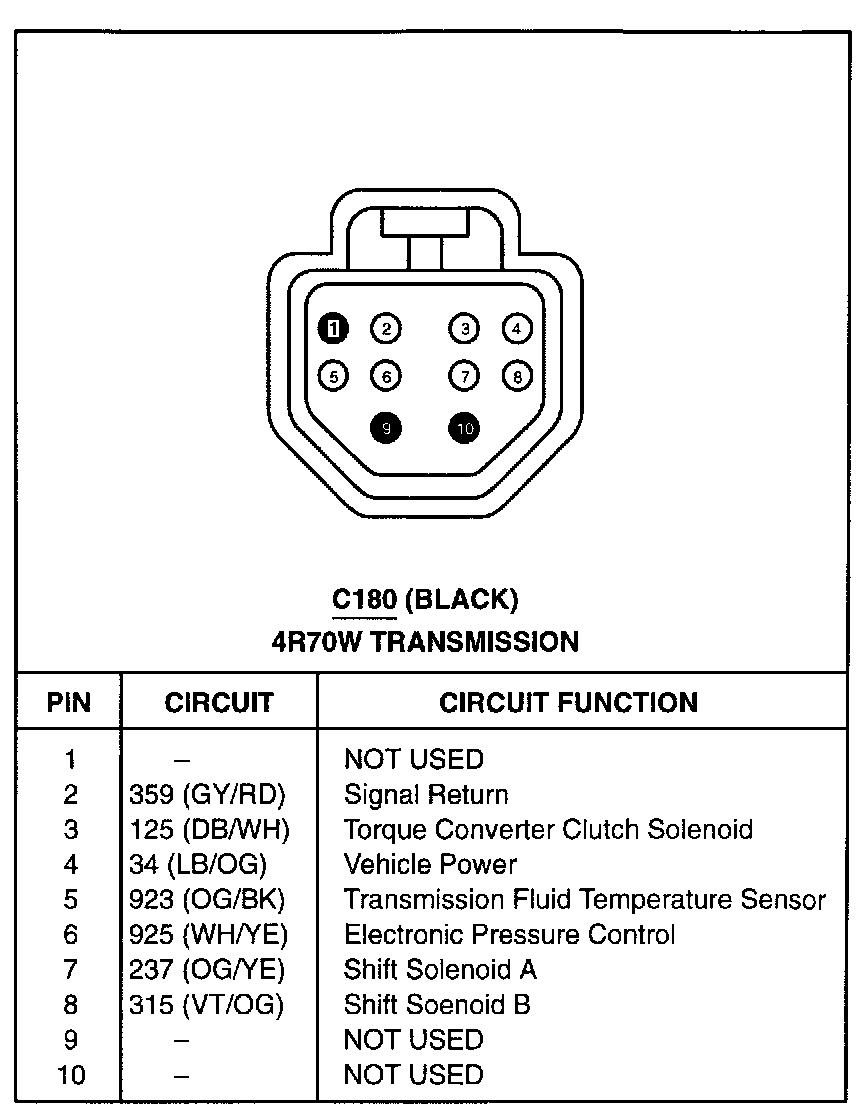 1 2 3 4
5 6 7 8
9 10

C180 (BLACK)
4R70W TRANSMISSION

| PIN | CIRCUIT | CIRCUIT FUNCTION |
|---|---|---|
| 1 | – | NOT USED |
| 2 | 359 (GY/RD) | Signal Return |
| 3 | 125 (DB/WH) | Torque Converter Clutch Solenoid |
| 4 | 34 (LB/OG) | Vehicle Power |
| 5 | 923 (OG/BK) | Transmission Fluid Temperature Sensor |
| 6 | 925 (WH/YE) | Electronic Pressure Control |
| 7 | 237 (OG/YE) | Shift Solenoid A |
| 8 | 315 (VT/OG) | Shift Soenoid B |
| 9 | – | NOT USED |
| 10 | – | NOT USED |