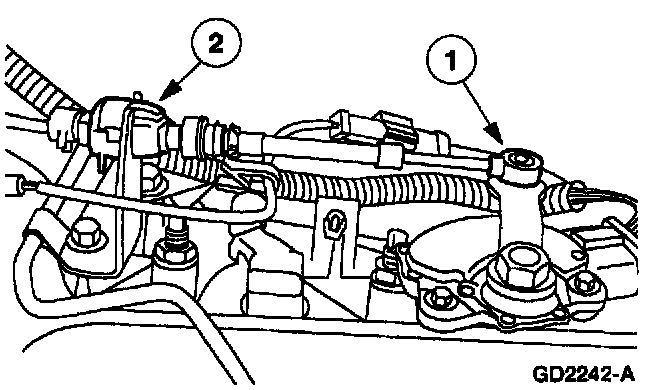 2

1

GD2242-A