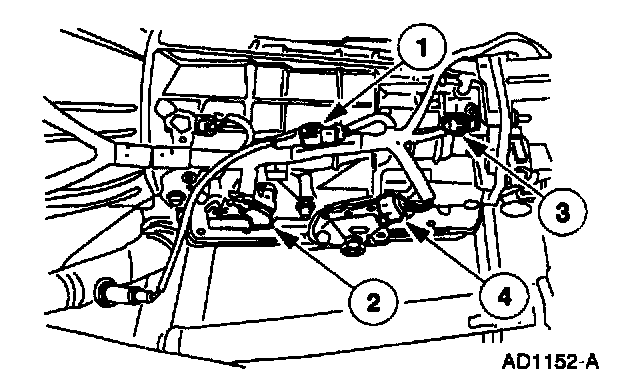 1
3
2
4
AD1152-A