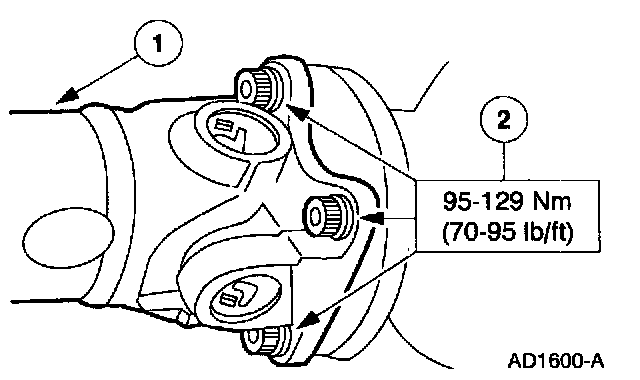 1

2

95-129 Nm
(70-95 lb/ft)

AD1600-A