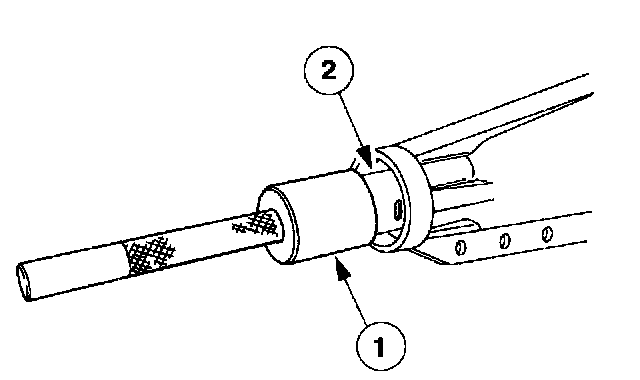 2

1