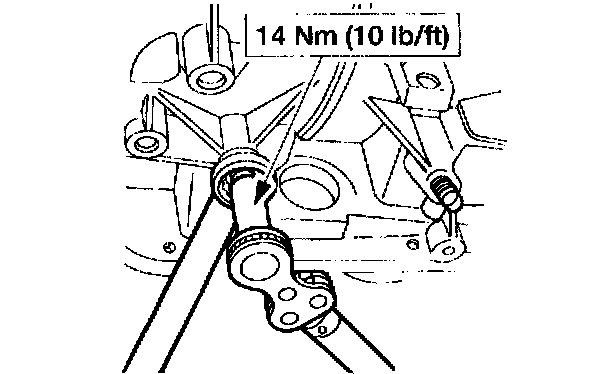 14 Nm (10 lb/ft)