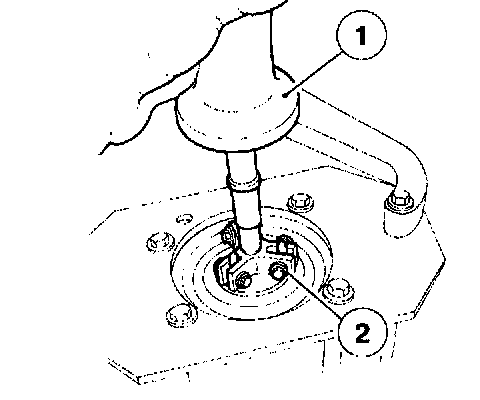 1

2