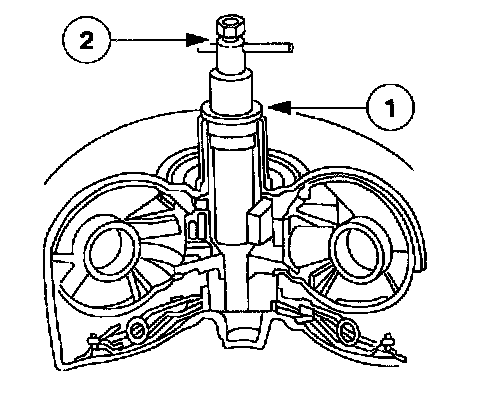 2

1