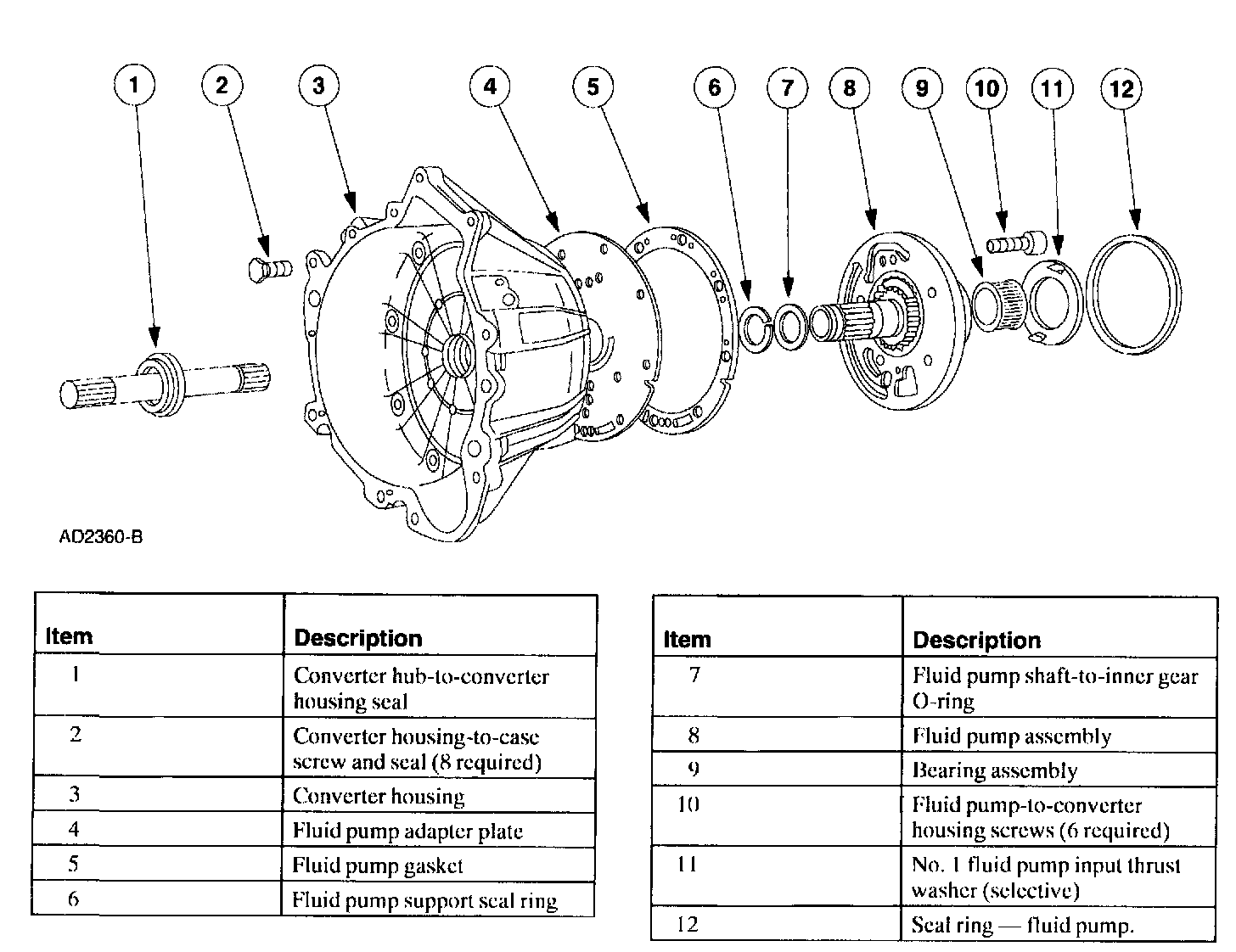 1 2 3 4 5 6 7 8 9 10 11 12

AD2360-B

| Item | Description |
|---|---|
| 1 | Converter hub-to-converter housing seal |
| 2 | Converter housing-to-case screw and seal (8 required) |
| 3 | Converter housing |
| 4 | Fluid pump adapter plate |
| 5 | Fluid pump gasket |
| 6 | Fluid pump support seal ring |

| Item | Description |
|---|---|
| 7 | Fluid pump shaft-to-inner gear O-ring |
| 8 | Fluid pump assembly |
| 9 | Bearing assembly |
| 10 | Fluid pump-to-converter housing screws (6 required) |
| 11 | No. 1 fluid pump input thrust washer (selective) |
| 12 | Seal ring — fluid pump. |