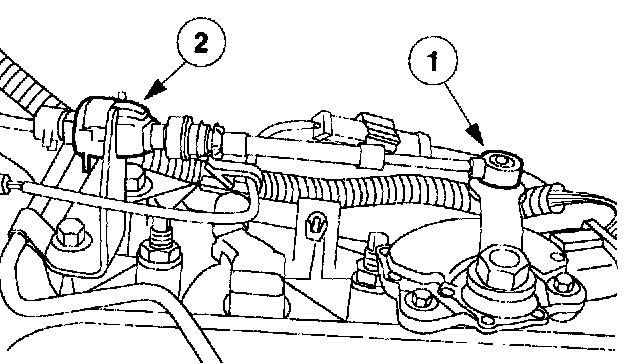 2

1