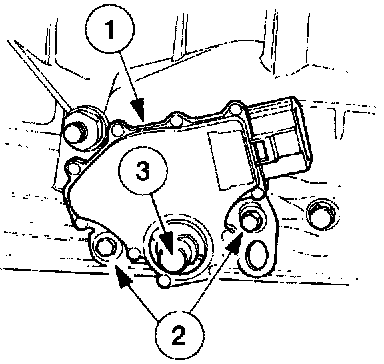 1
3
2