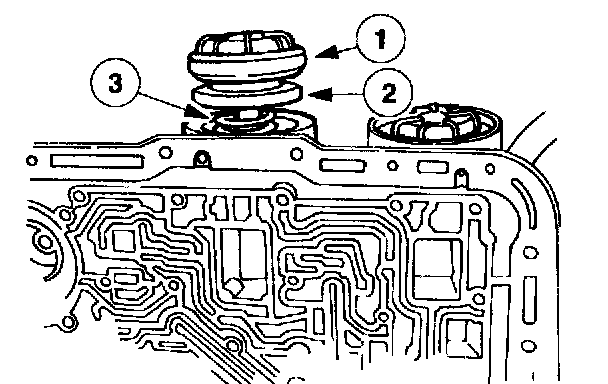 1
3
2